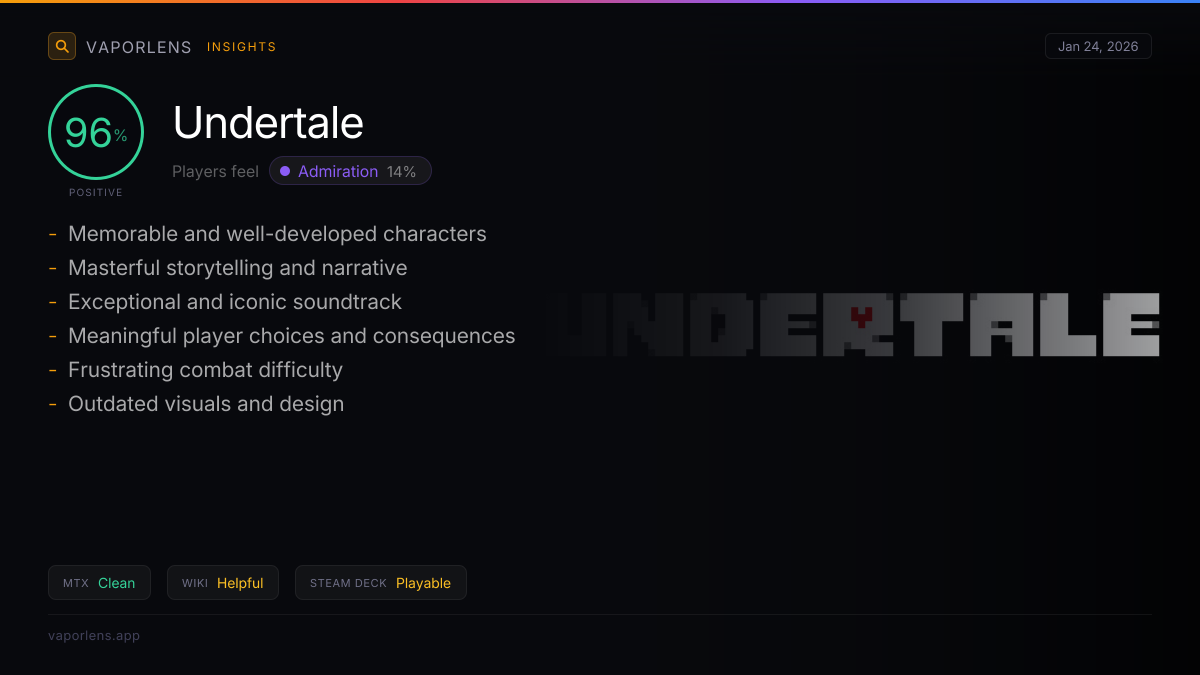 VAPORLENS INSIGHTS

Jan 24, 2026

96%
POSITIVE

Undertale

Players feel • Admiration 14%

- Memorable and well-developed characters
- Masterful storytelling and narrative
- Exceptional and iconic soundtrack
- Meaningful player choices and consequences
- Frustrating combat difficulty
- Outdated visuals and design

UNDERTALE

MTX Clean
WIKI Helpful
STEAM DECK Playable

vaporlens.app